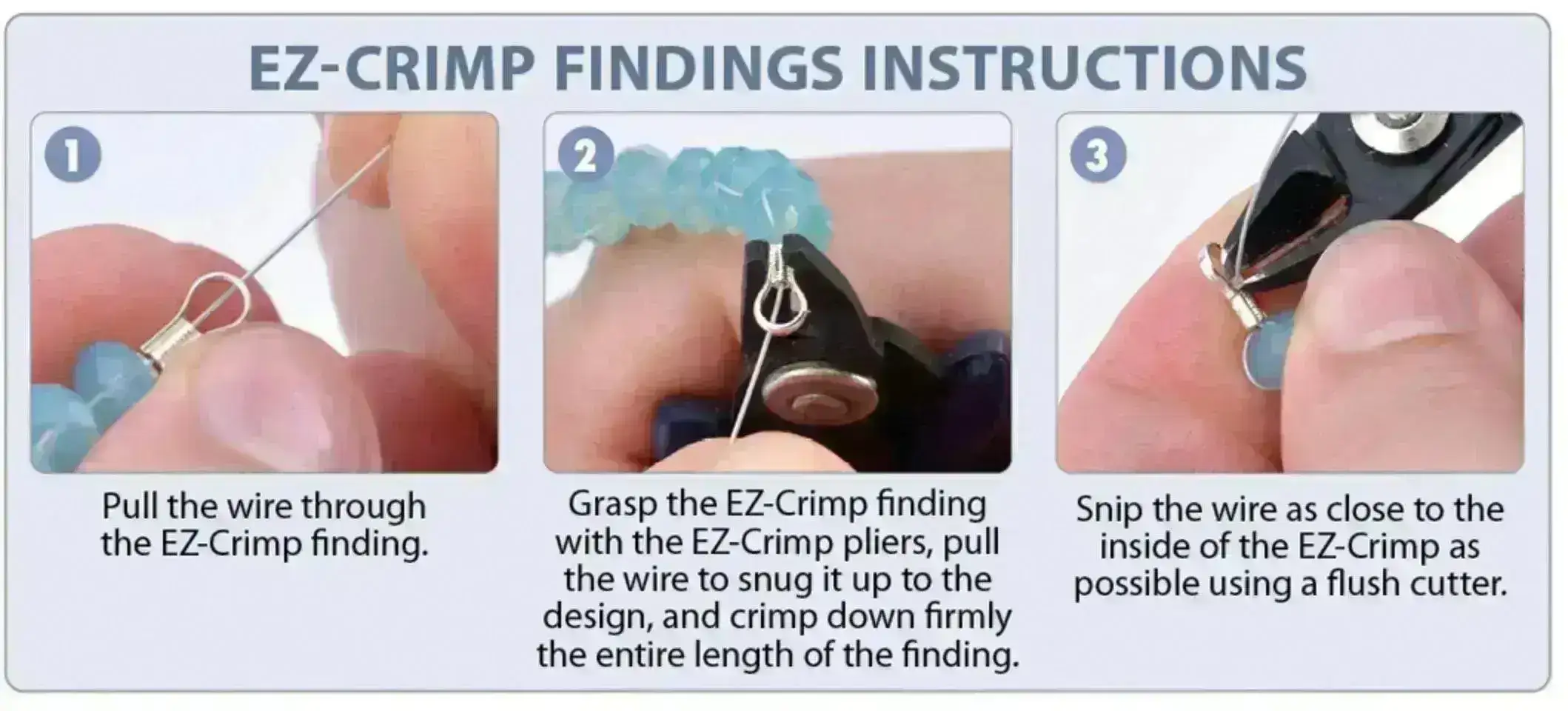 EZ-CRIMP FINDINGS INSTRUCTIONS

1

Pull the wire through the EZ-Crimp finding.

2

Grasp the EZ-Crimp finding with the EZ-Crimp pliers, pull the wire to snug it up to the design, and crimp down firmly the entire length of the finding.

3

Snip the wire as close to the inside of the EZ-Crimp as possible using a flush cutter.