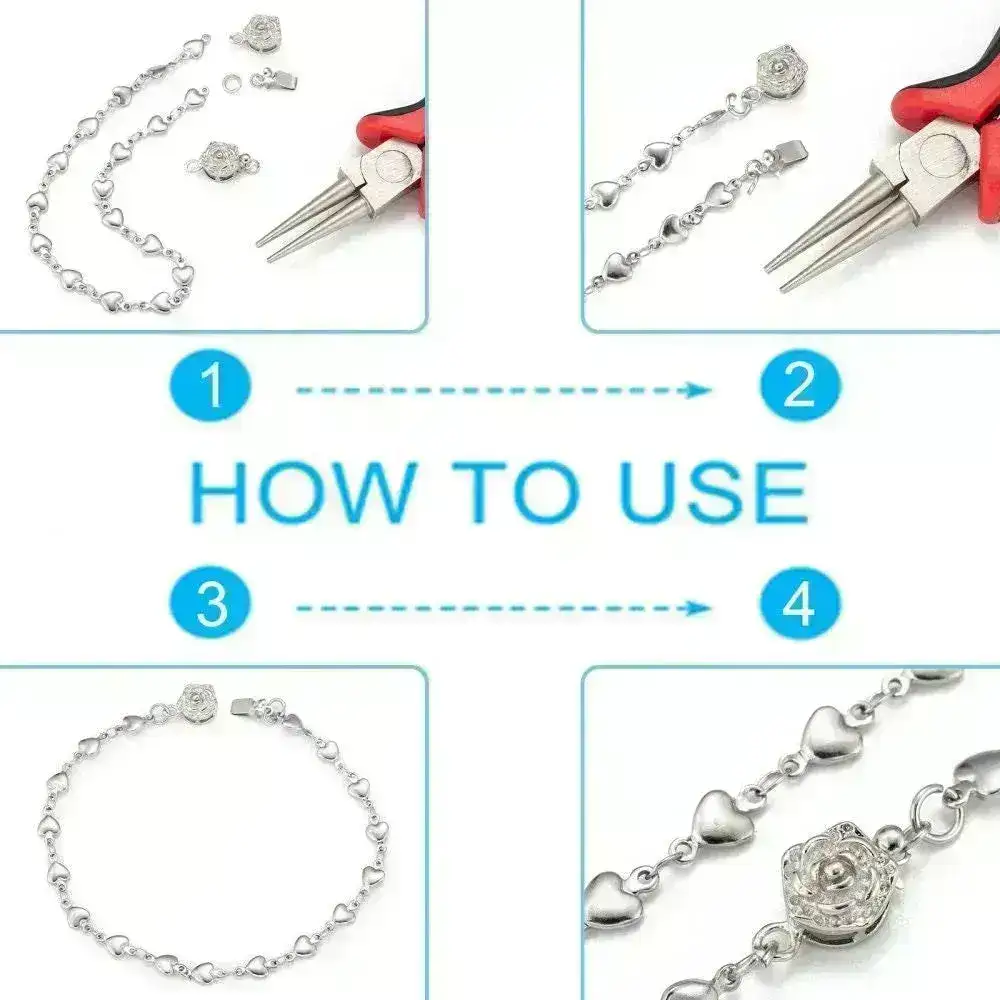 1

2

HOW TO USE

3

4